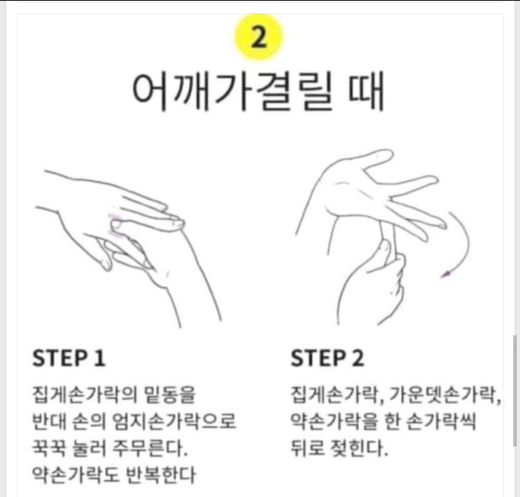 2

어깨가결릴 때

STEP 1

집게손가락의 밑동을 반대 손의 엄지손가락으로 꾹꾹 눌러 주무른다. 약손가락도 반복한다

STEP 2

집게손가락, 가운뎃손가락, 약손가락을 한 손가락씩 뒤로 젖힌다.